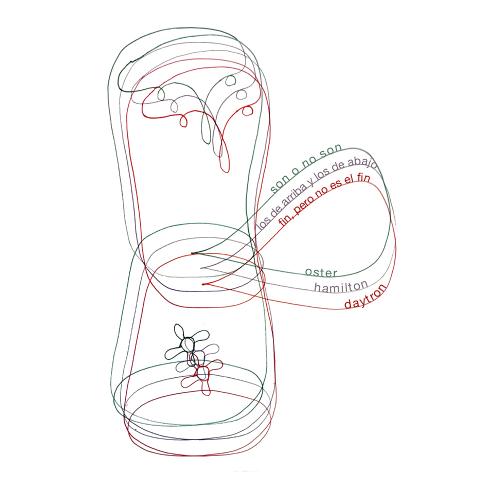 son o no son
los de arriba y los de abajo
fin, pero no es el fin
oster
hamilton
daytron